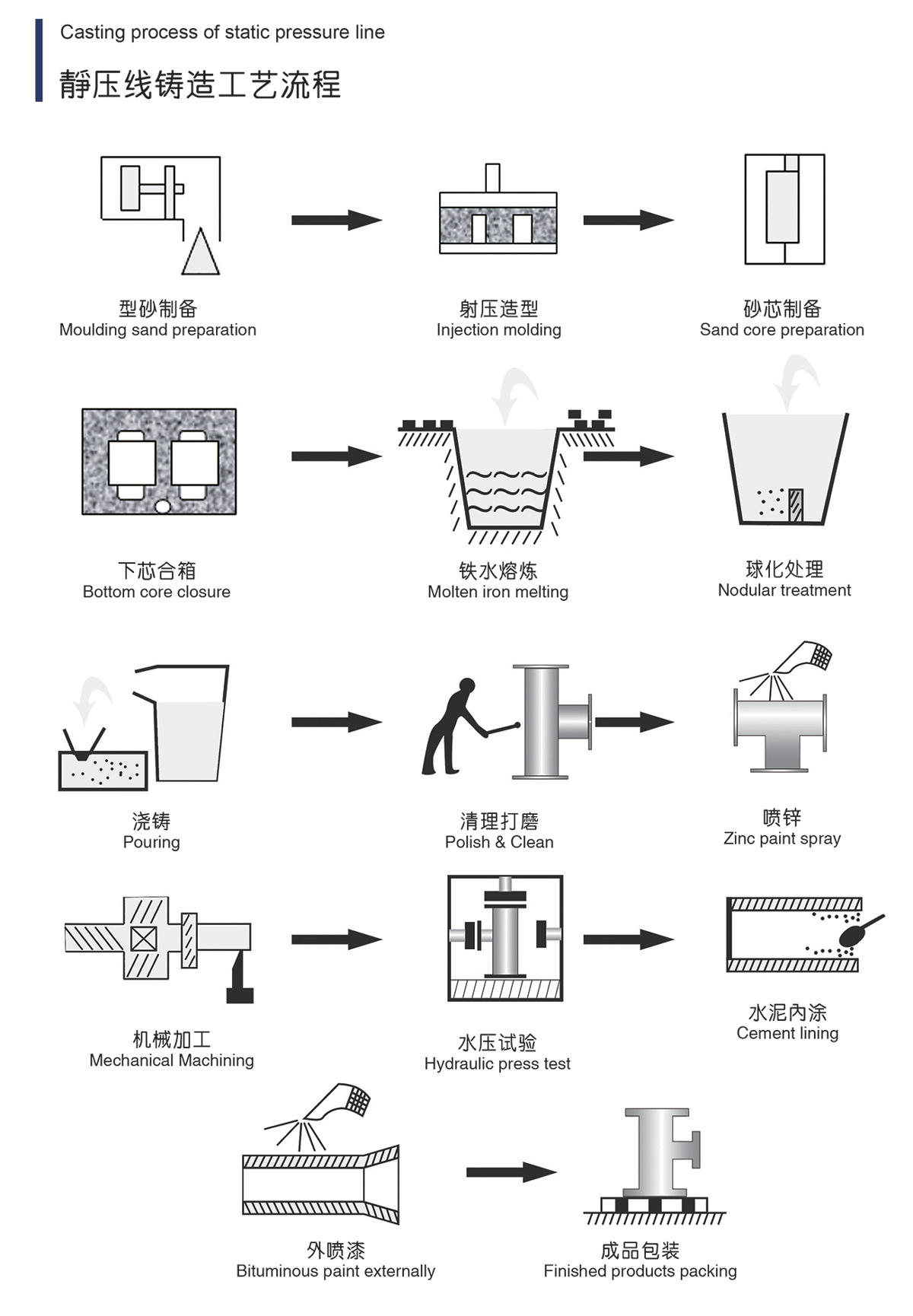 Casting process of static pressure line
静压线铸造工艺流程

型砂制备
Moulding sand preparation

射压造型
Injection molding

砂芯制备
Sand core preparation

下芯合箱
Bottom core closure

铁水熔炼
Molten iron melting

球化处理
Nodular treatment

浇铸
Pouring

清理打磨
Polish & Clean

喷锌
Zinc paint spray

机械加工
Mechanical Machining

水压试验
Hydraulic press test

水泥内涂
Cement lining

外喷漆
Bituminous paint externally

成品包装
Finished products packing